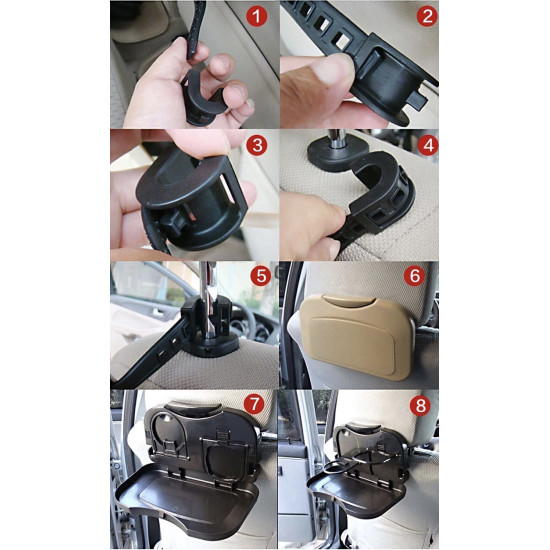 1

2

3

4

5

6

7

8